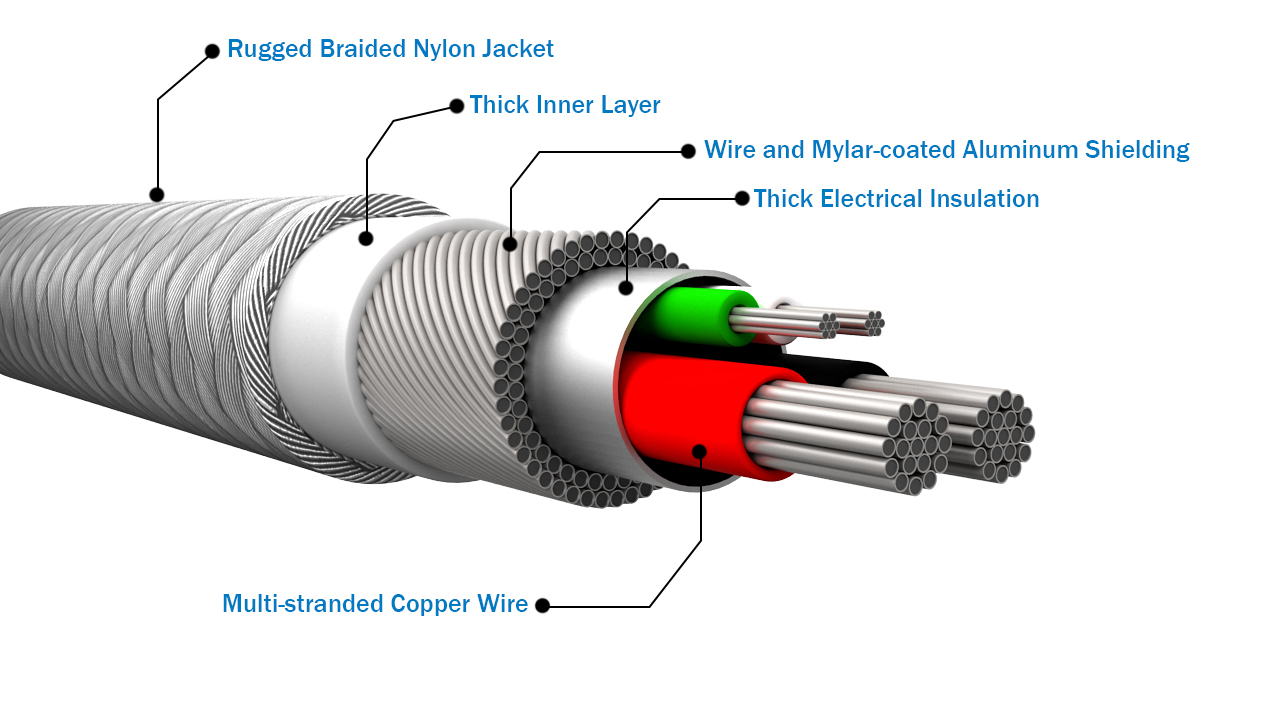 Rugged Braided Nylon Jacket

Thick Inner Layer

Wire and Mylar-coated Aluminum Shielding

Thick Electrical Insulation

Multi-stranded Copper Wire